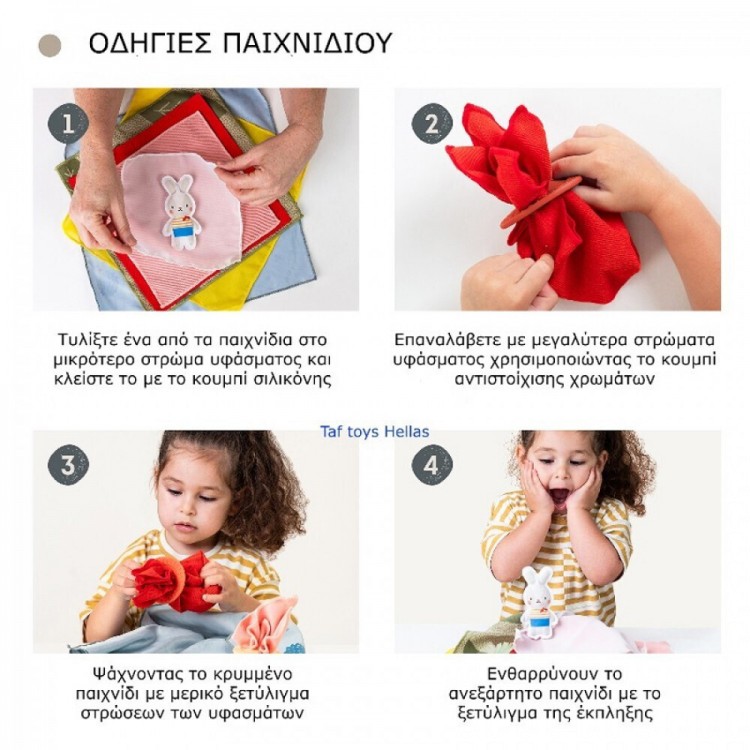 ΟΔΗΓΙΕΣ ΠΑΙΧΝΙΔΙΟΥ

1

Τυλίξτε ένα από τα παιχνίδια στο μικρότερο στρώμα υφάσματος και κλείστε το με το κουμπί σιλικόνης

2

Επαναλάβετε με μεγαλύτερα στρώματα υφάσματος χρησιμοποιώντας το κουμπί αντιστοίχισης χρωμάτων

Taf toys Hellas

3

Ψάχνοντας το κρυμμένο παιχνίδι με μερικό ξετύλιγμα στρώσεων των υφασμάτων

4

Ενθαρρύνουν το ανεξάρτητο παιχνίδι με το ξετύλιγμα της έκπληξης